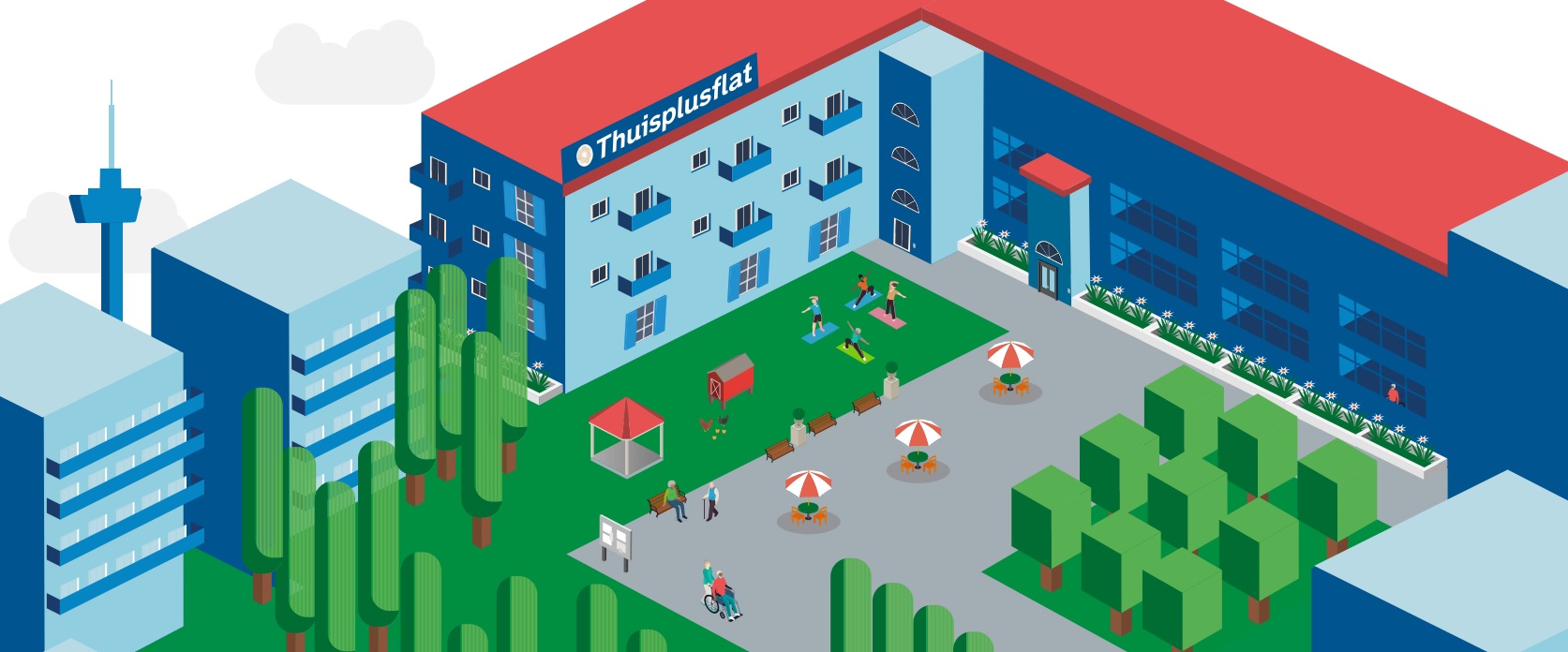 Thuisplusflat